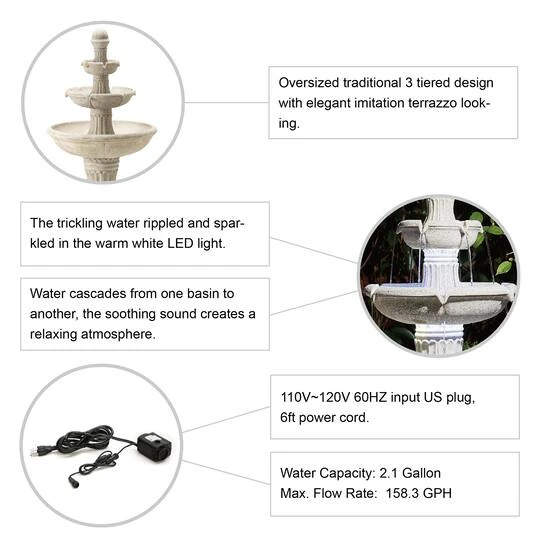 Oversized traditional 3 tiered design with elegant imitation terrazzo looking.

The trickling water rippled and sparkled in the warm white LED light.

Water cascades from one basin to another, the soothing sound creates a relaxing atmosphere.

110V~120V 60HZ input US plug, 6ft power cord.

Water Capacity: 2.1 Gallon
Max. Flow Rate: 158.3 GPH