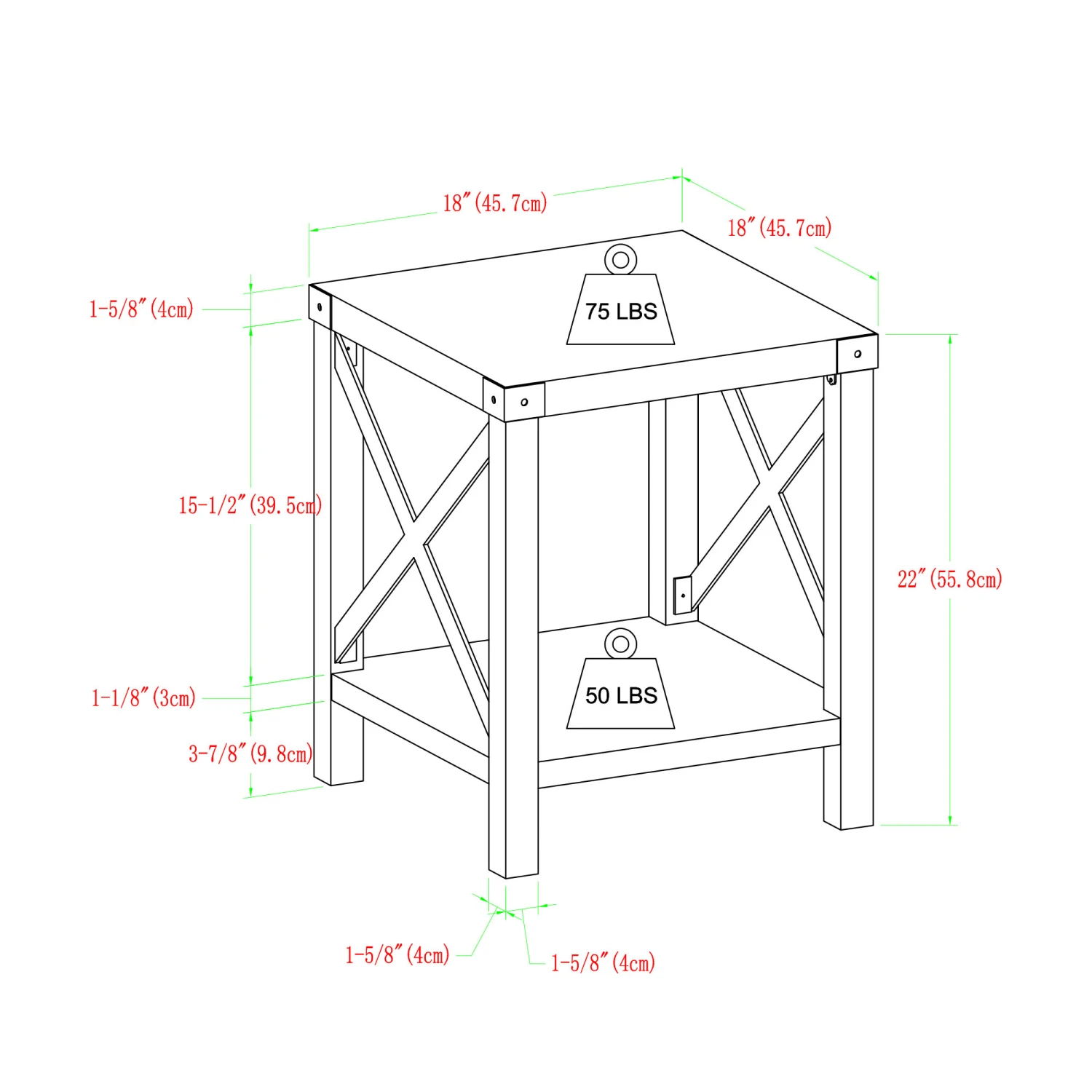 18″(45.7cm)

18″(45.7cm)

1-5/8″(4cm)

75 LBS

15-1/2″(39.5cm)

22″(55.8cm)

1-1/8″(3cm)

50 LBS

3-7/8″(9.8cm)

1-5/8″(4cm)

1-5/8″(4cm)